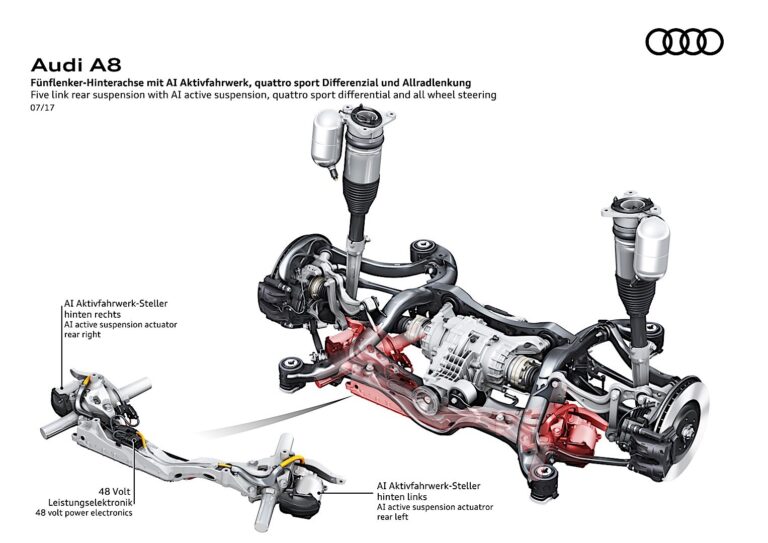 Audi A8
Fünflenker-Hinterachse mit AI Aktivfahrwerk, quattro sport Differenzial und Allradlenkung
Five link rear suspension with AI active suspension, quattro sport differential and all wheel steering
07/17

AI Aktivfahrwerk-Steller
hinten rechts
AI active suspension actuator
rear right

48 Volt
Leistungselektronik
48 volt power electronics

AI Aktivfahrwerk-Steller
hinten links
AI active suspension actuatror
rear left