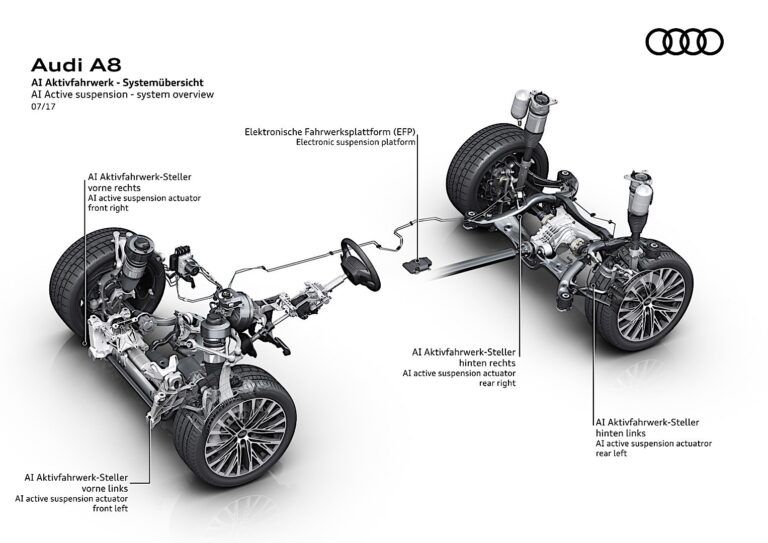 Audi A8
AI Aktivfahrwerk - Systemübersicht
AI Active suspension - system overview
07/17

Elektronische Fahrwerksplattform (EFP)
Electronic suspension platform

AI Aktivfahrwerk-Steller
vorne rechts
AI active suspension actuator
front right

AI Aktivfahrwerk-Steller
hinten rechts
AI active suspension actuator
rear right

AI Aktivfahrwerk-Steller
hinten links
AI active suspension actuatror
rear left

AI Aktivfahrwerk-Steller
vorne links
AI active suspension actuator
front left