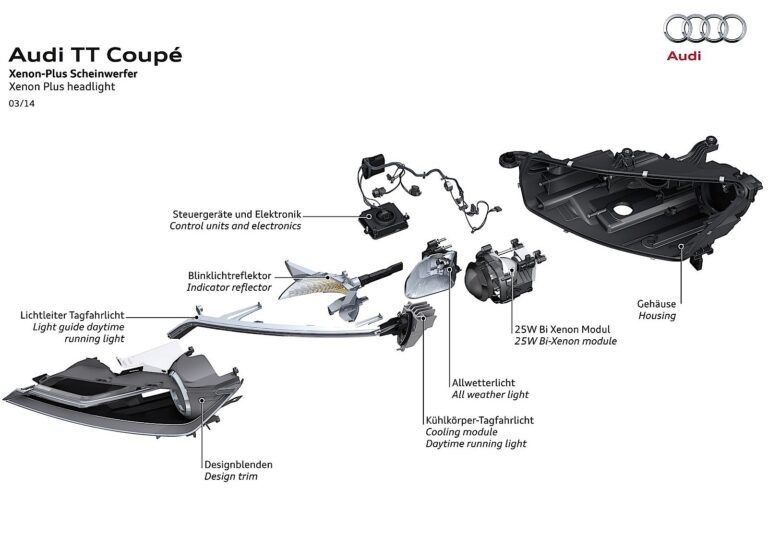 Audi TT Coupé
Xenon-Plus Scheinwerfer
Xenon Plus headlight
03/14

Audi

Steuergeräte und Elektronik
Control units and electronics

Blinklichtreflektor
Indicator reflector

Lichtleiter Tagfahrlicht
Light guide daytime running light

Gehäuse
Housing

25W Bi Xenon Modul
25W Bi-Xenon module

Allwetterlicht
All weather light

Kühlkörper-Tagfahrlicht
Cooling module
Daytime running light

Designblenden
Design trim