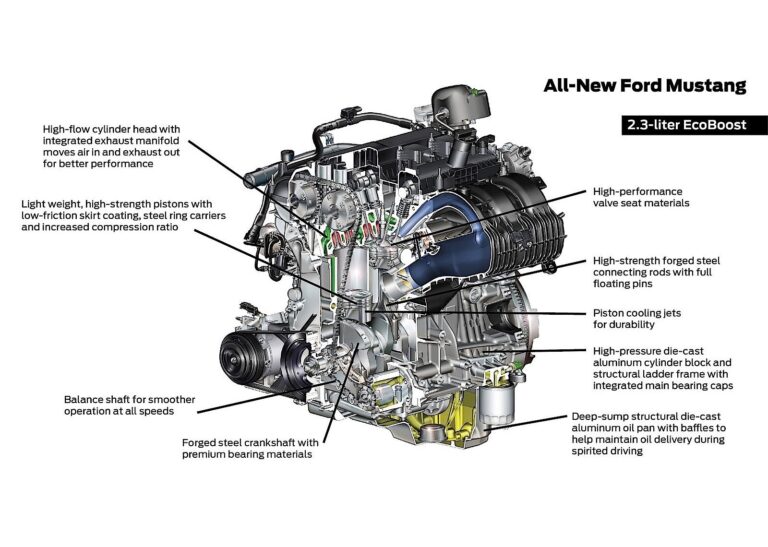 All-New Ford Mustang

2.3-liter EcoBoost

High-flow cylinder head with integrated exhaust manifold moves air in and exhaust out for better performance

Light weight, high-strength pistons with low-friction skirt coating, steel ring carriers and increased compression ratio

Balance shaft for smoother operation at all speeds

Forged steel crankshaft with premium bearing materials

High-performance valve seat materials

High-strength forged steel connecting rods with full floating pins

Piston cooling jets for durability

High-pressure die-cast aluminum cylinder block and structural ladder frame with integrated main bearing caps

Deep-sump structural die-cast aluminum oil pan with baffles to help maintain oil delivery during spirited driving