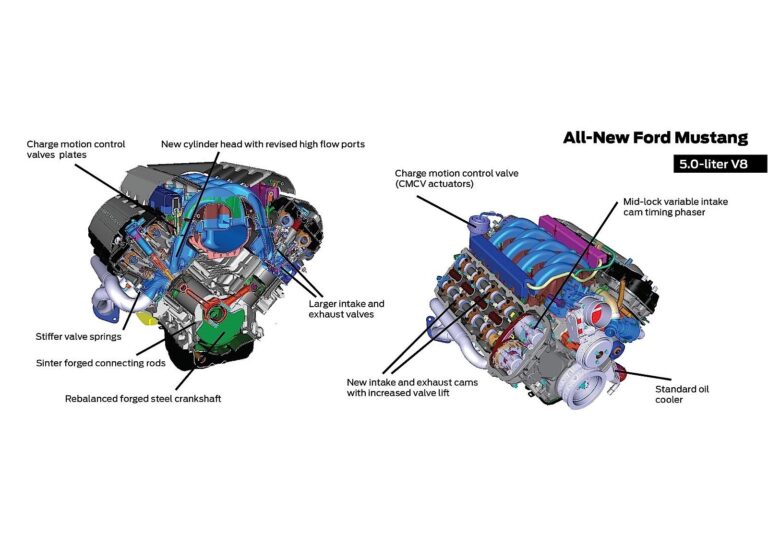 All-New Ford Mustang

5.0-liter V8

Charge motion control valves plates

New cylinder head with revised high flow ports

Larger intake and exhaust valves

Stiffer valve springs

Sinter forged connecting rods

Rebalanced forged steel crankshaft

Charge motion control valve (CMCV actuators)

Mid-lock variable intake cam timing phaser

New intake and exhaust cams with increased valve lift

Standard oil cooler