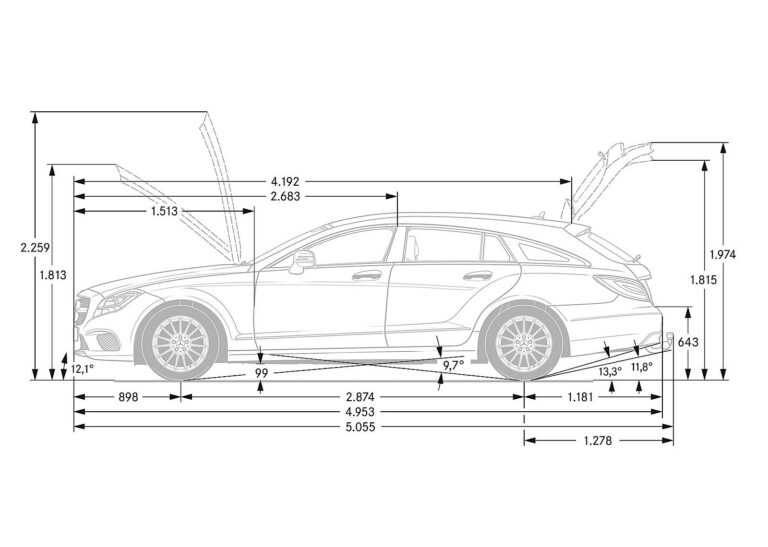 4.192
2.683
1.513
2.259
1.813
1.974
1.815
643
12,1°
99
9,7°
13,3°
11,8°
898
2.874
1.181
4.953
5.055
1.278