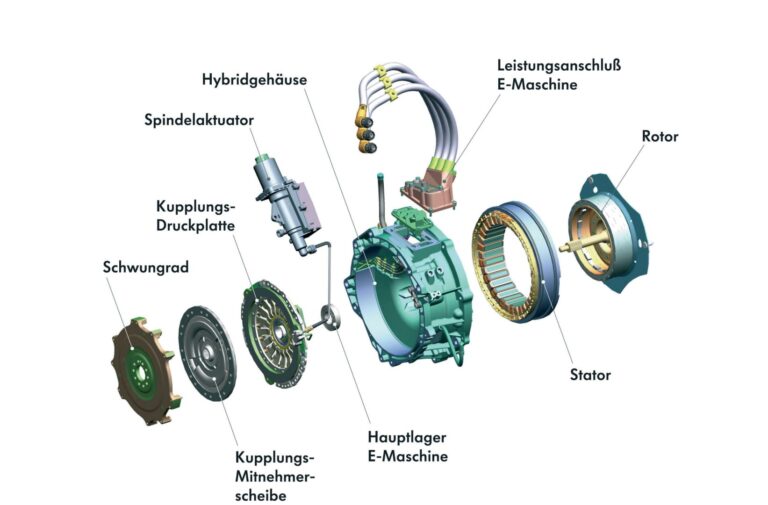 Hybridgehäuse

Leistungsanschluß E-Maschine

Spindelaktuator

Rotor

Kupplungs-Druckplatte

Schwungrad

Stator

Hauptlager E-Maschine

Kupplungs-Mitnehmerscheibe