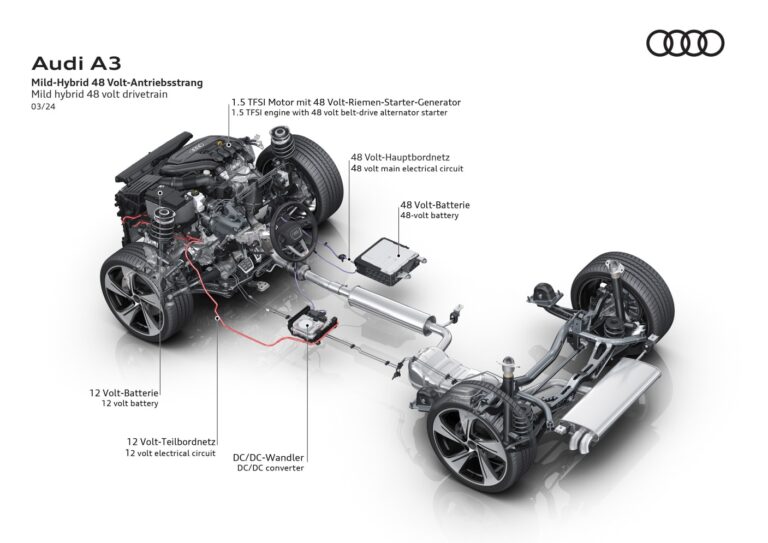 Audi A3

Mild-Hybrid 48 Volt-Antriebsstrang
Mild hybrid 48 volt drivetrain
03/24

1.5 TFSI Motor mit 48 Volt-Riemen-Starter-Generator
1.5 TFSI engine with 48 volt belt-drive alternator starter

48 Volt-Hauptbordnetz
48 volt main electrical circuit

48 Volt-Batterie
48-volt battery

12 Volt-Batterie
12 volt battery

12 Volt-Teilbordnetz
12 volt electrical circuit

DC/DC-Wandler
DC/DC converter